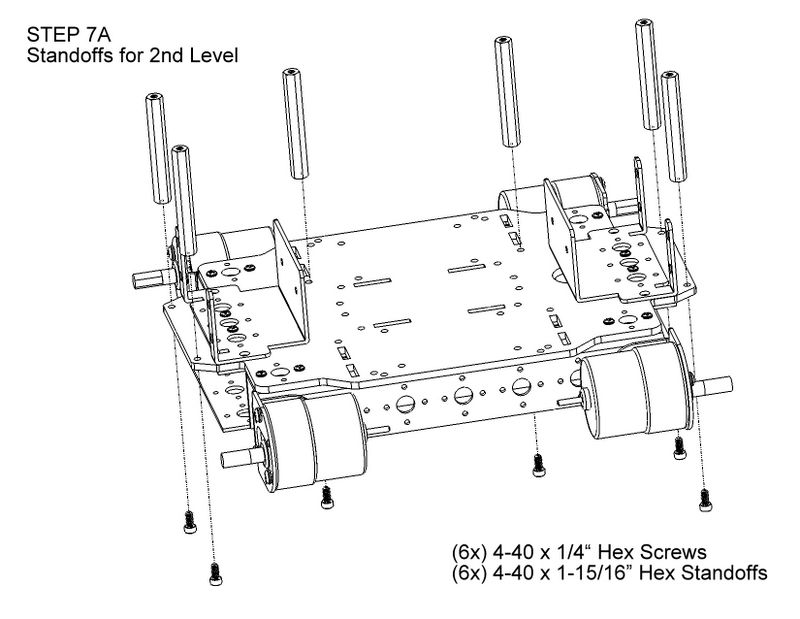 STEP 7A
Standoffs for 2nd Level

(6x) 4-40 x 1/4“ Hex Screws
(6x) 4-40 x 1-15/16” Hex Standoffs