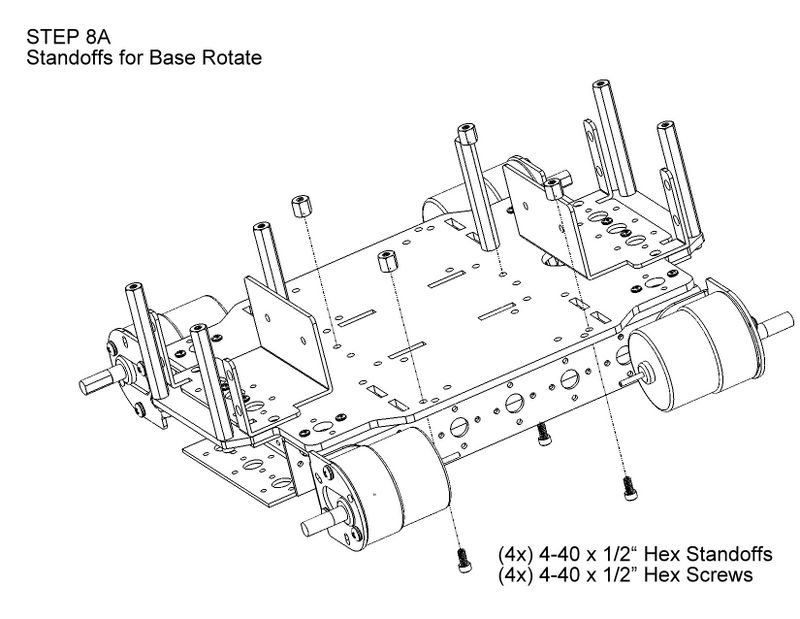 STEP 8A
Standoffs for Base Rotate

(4x) 4-40 x 1/2“ Hex Standoffs
(4x) 4-40 x 1/2” Hex Screws